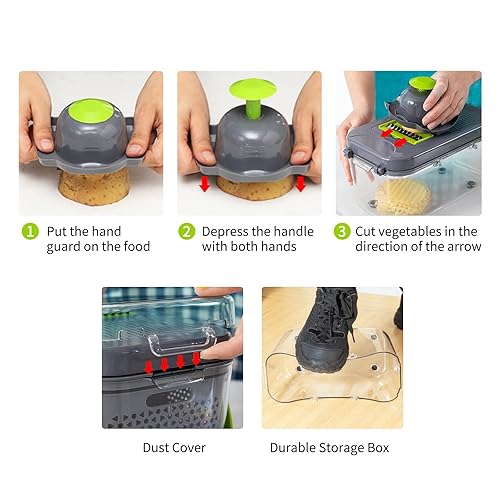 1 Put the hand guard on the food

2 Depress the handle with both hands

3 Cut vegetables in the direction of the arrow

Dust Cover

Durable Storage Box