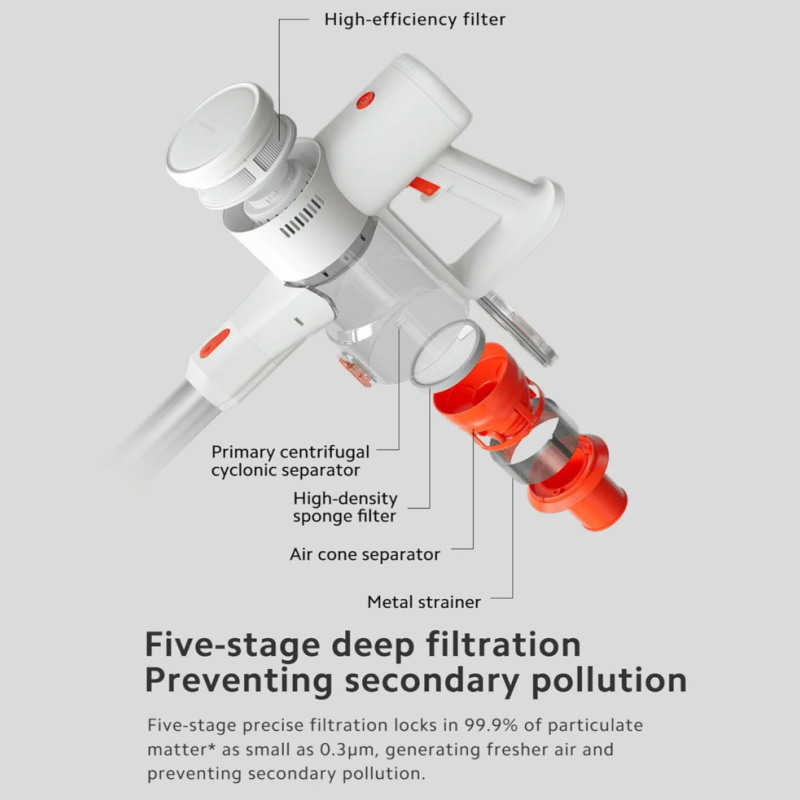 High-efficiency filter

Primary centrifugal cyclonic separator

High-density sponge filter

Air cone separator

Metal strainer

Five-stage deep filtration
Preventing secondary pollution

Five-stage precise filtration locks in 99.9% of particulate matter* as small as 0.3μm, generating fresher air and preventing secondary pollution.